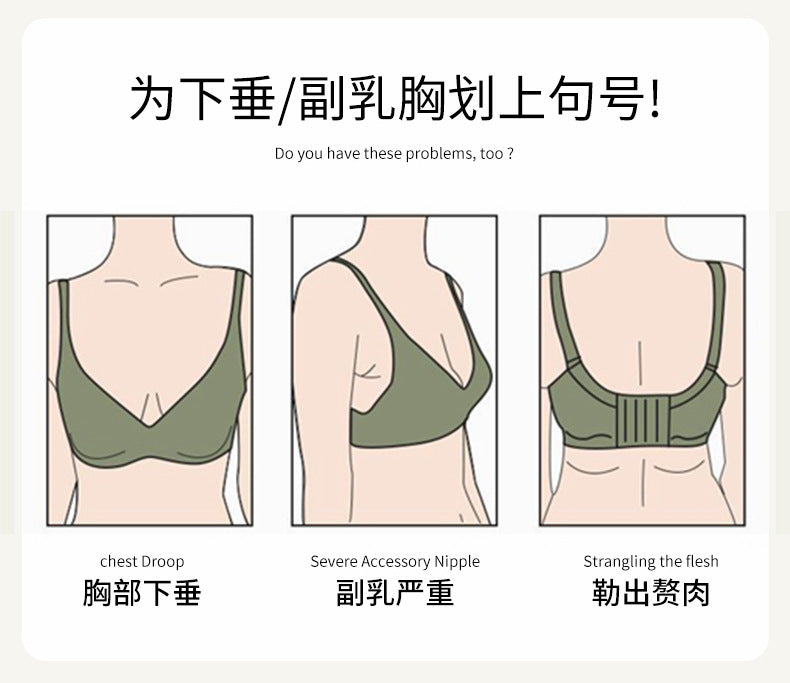 为下垂/副乳胸划上句号!

Do you have these problems, too ?

chest Droop
胸部下垂

Severe Accessory Nipple
副乳严重

Strangling the flesh
勒出赘肉