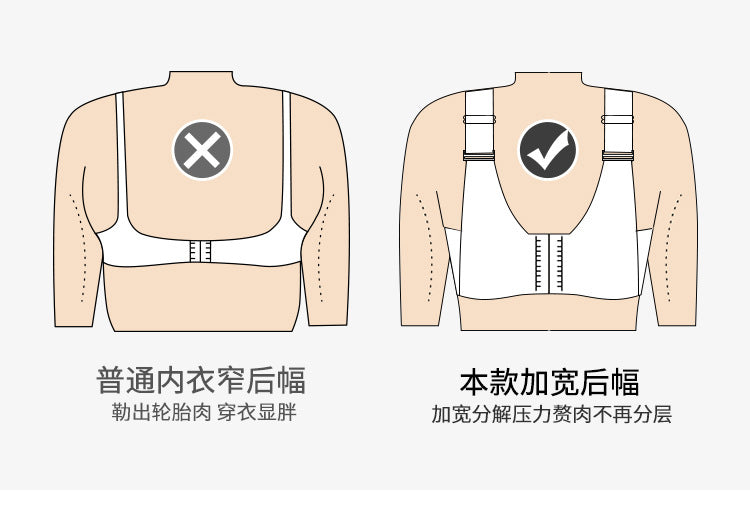 普通内衣窄后幅
勒出轮胎肉 穿衣显胖

本款加宽后幅
加宽分解压力赘肉不再分层