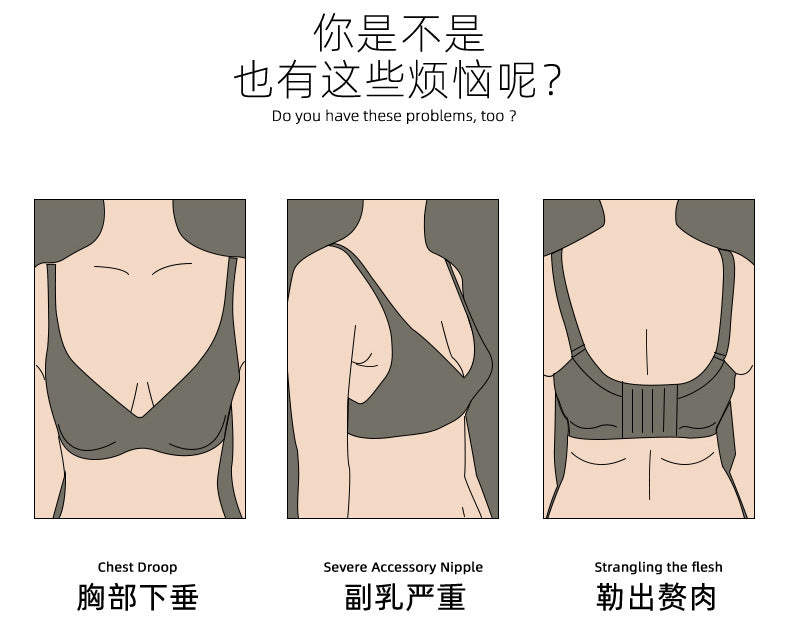 你是不是
也有这些烦恼呢？
Do you have these problems, too ?

Chest Droop
胸部下垂

Severe Accessory Nipple
副乳严重

Strangling the flesh
勒出赘肉