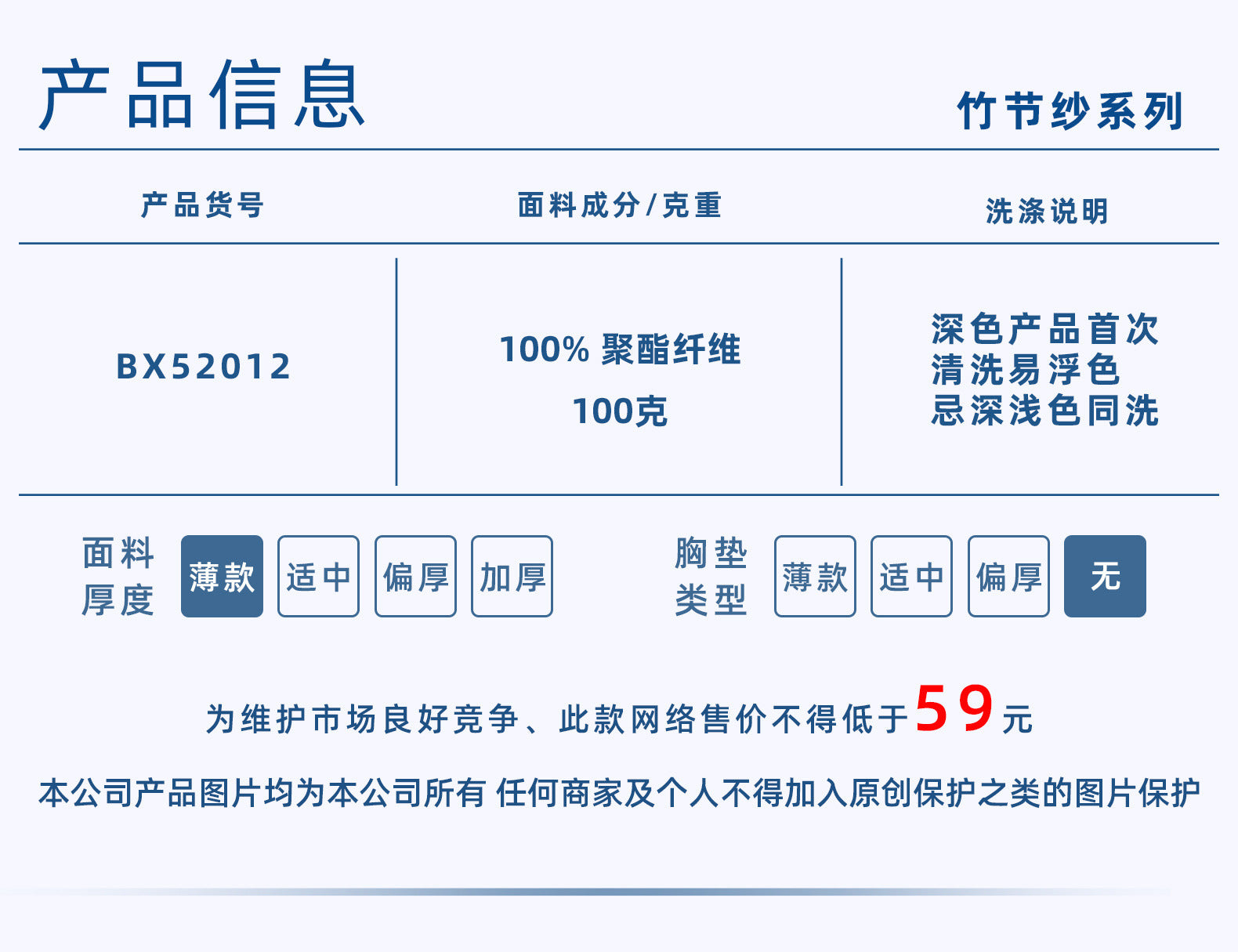 产品信息

竹节纱系列

| 产品货号 | 面料成分/克重 | 洗涤说明 |
|---|---|---|
| BX52012 | 100% 聚酯纤维 100克 | 深色产品首次清洗易浮色忌深浅色同洗 |

面料厚度 薄款 适中 偏厚 加厚

胸垫类型 薄款 适中 偏厚 无

为维护市场良好竞争、此款网络售价不得低于59元

本公司产品图片均为本公司所有 任何商家及个人不得加入原创保护之类的图片保护