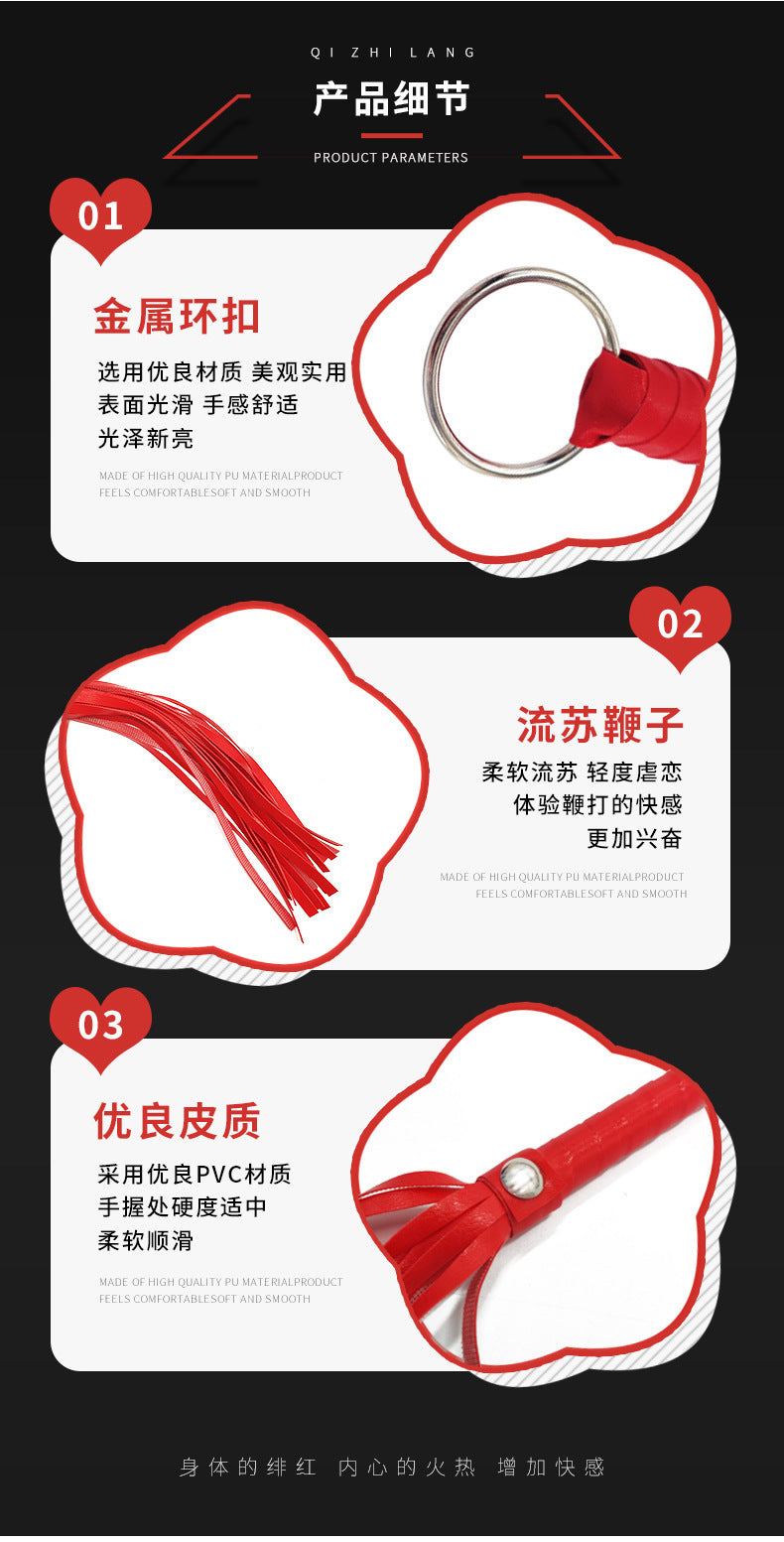 QI ZHI LANG

产品细节

PRODUCT PARAMETERS

01

金属环扣

选用优良材质 美观实用
表面光滑 手感舒适
光泽新亮

MADE OF HIGH QUALITY PU MATERIALPRODUCT FEELS COMFORTABLESOFT AND SMOOTH

02

流苏鞭子

柔软流苏 轻度虐恋
体验鞭打的快感
更加兴奋

MADE OF HIGH QUALITY PU MATERIALPRODUCT FEELS COMFORTABLESOFT AND SMOOTH

03

优良皮质

采用优良PVC材质
手握处硬度适中
柔软顺滑

MADE OF HIGH QUALITY PU MATERIALPRODUCT FEELS COMFORTABLESOFT AND SMOOTH

身体的绯红 内心的火热 增加快感