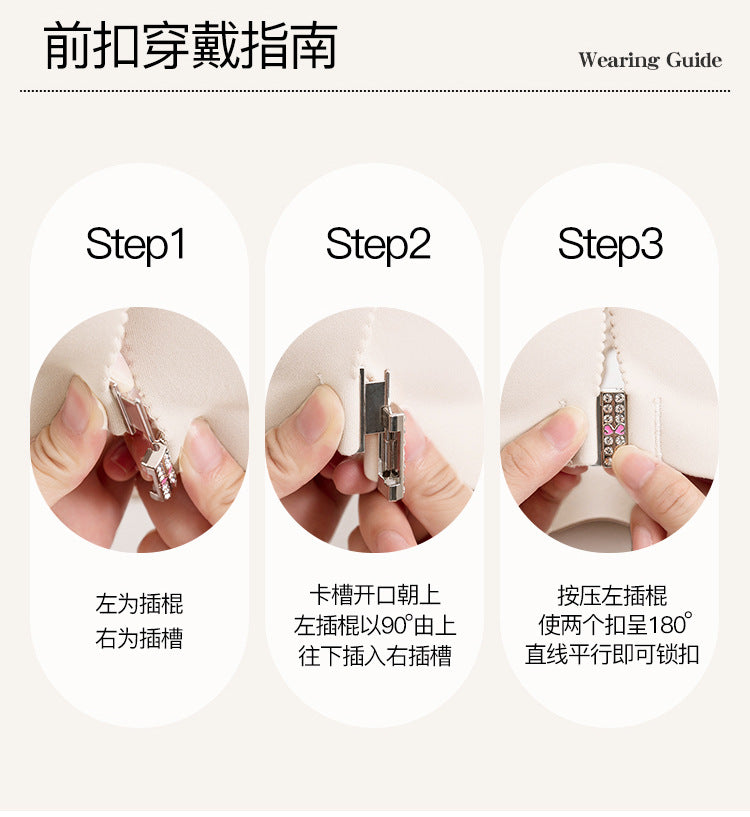 前扣穿戴指南

Wearing Guide

Step1

左为插棍
右为插槽

Step2

卡槽开口朝上
左插棍以90°由上
往下插入右插槽

Step3

按压左插棍
使两个扣呈180°
直线平行即可锁扣