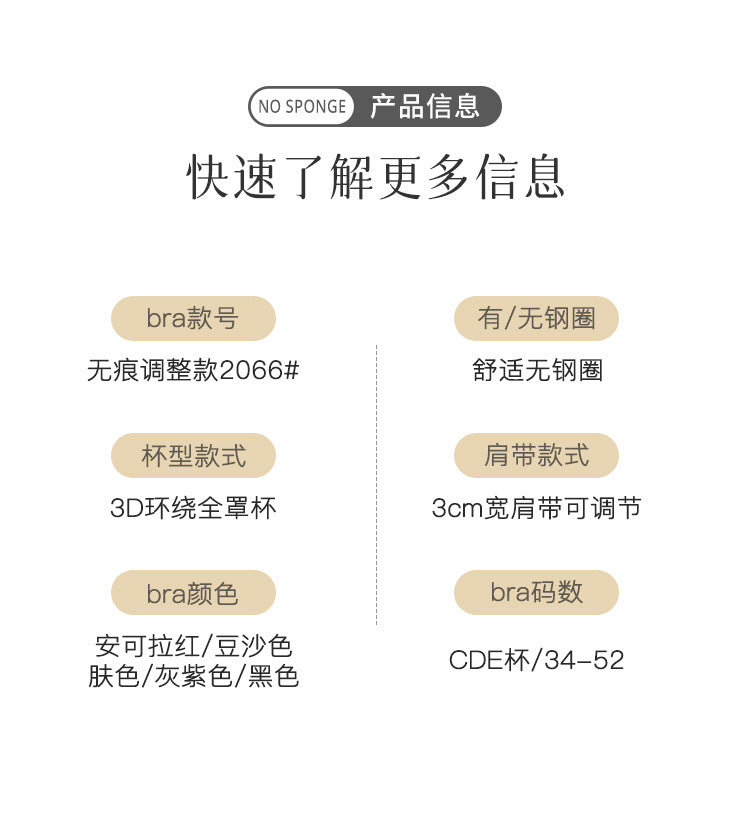 NO SPONGE 产品信息

快速了解更多信息

bra款号

无痕调整款2066#

杯型款式

3D环绕全罩杯

bra颜色

安可拉红/豆沙色
肤色/灰紫色/黑色

有/无钢圈

舒适无钢圈

肩带款式

3cm宽肩带可调节

bra码数

CDE杯/34-52