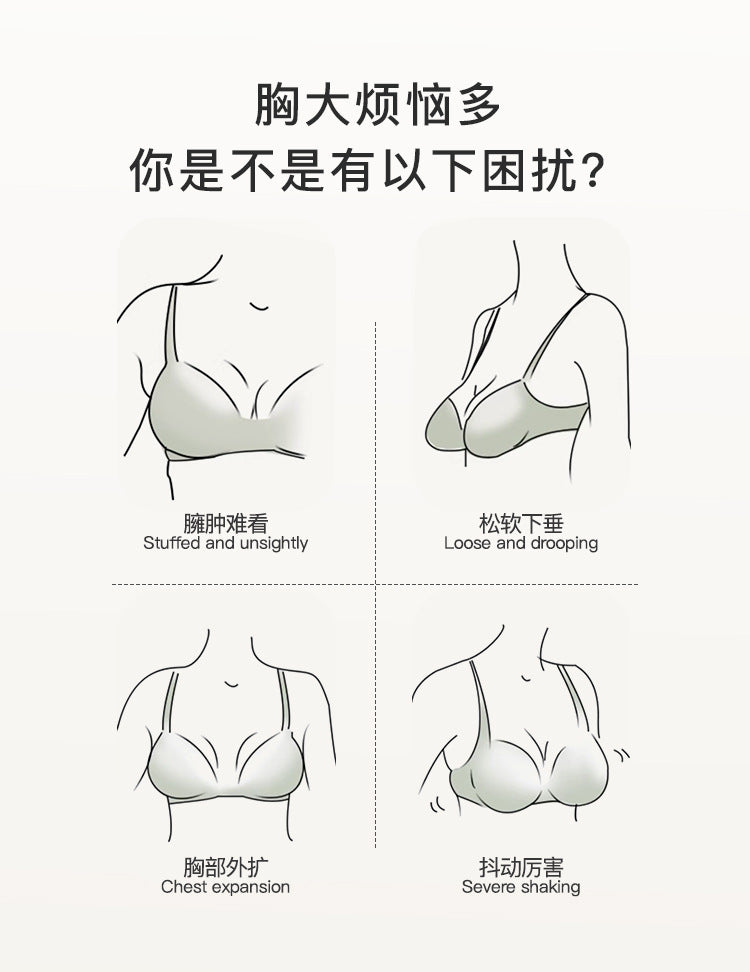 胸大烦恼多
你是不是有以下困扰？

臃肿难看
Stuffed and unsightly

松软下垂
Loose and drooping

胸部外扩
Chest expansion

抖动厉害
Severe shaking