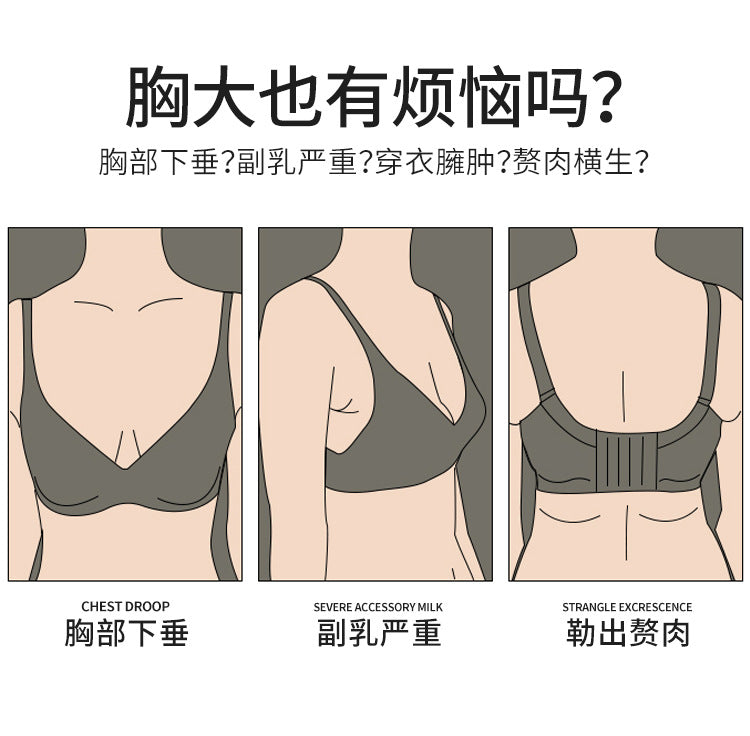 胸大也有烦恼吗?

胸部下垂?副乳严重?穿衣臃肿?赘肉横生?

CHEST DROOP
胸部下垂

SEVERE ACCESSORY MILK
副乳严重

STRANGLE EXCRESCENCE
勒出赘肉